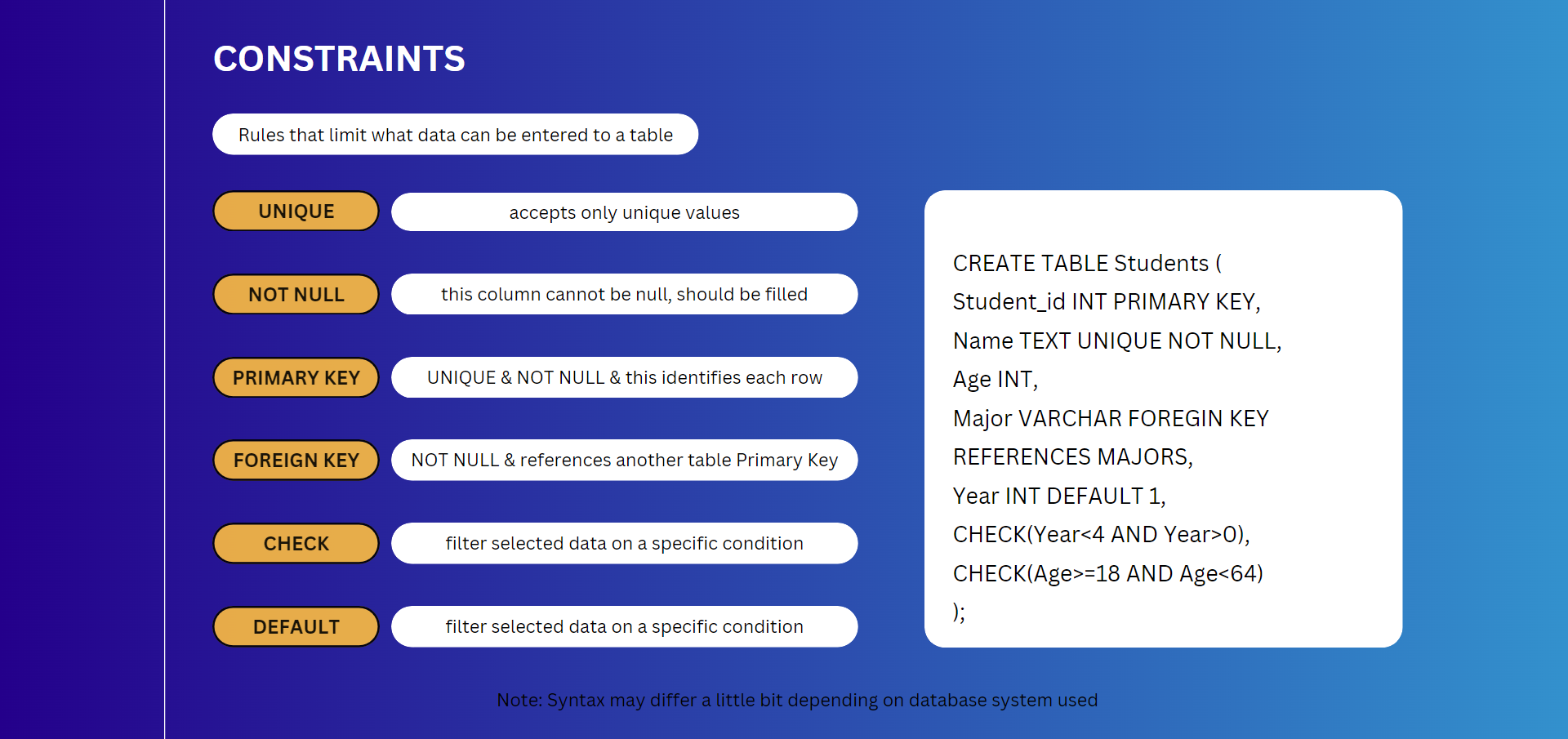 CONSTRAINTS

Rules that limit what data can be entered to a table

UNIQUE

accepts only unique values

NOT NULL

this column cannot be null, should be filled

PRIMARY KEY

UNIQUE & NOT NULL & this identifies each row

FOREIGN KEY

NOT NULL & references another table Primary Key

CHECK

filter selected data on a specific condition

DEFAULT

filter selected data on a specific condition

CREATE TABLE Students (
Student_id INT PRIMARY KEY,
Name TEXT UNIQUE NOT NULL,
Age INT,
Major VARCHAR FOREGIN KEY
REFERENCES MAJORS,
Year INT DEFAULT 1,
CHECK(Year<4 AND Year>0),
CHECK(Age>=18 AND Age<64)
);

Note: Syntax may differ a little bit depending on database system used